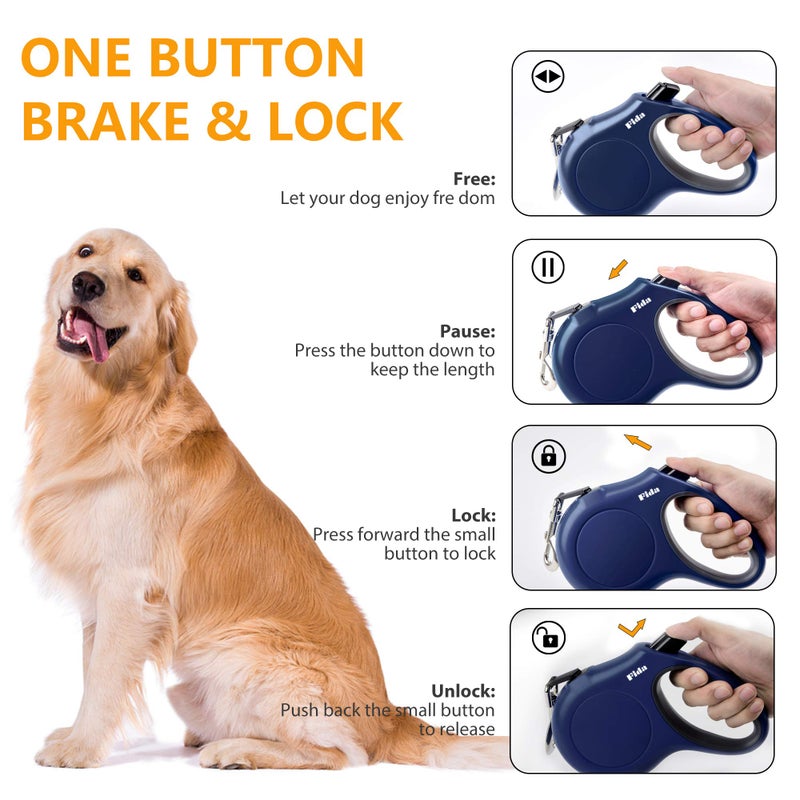 ONE BUTTON BRAKE & LOCK

Free:
Let your dog enjoy fre dom

Fida

Pause:
Press the button down to keep the length

Fida

Lock:
Press forward the small button to lock

Fida

Unlock:
Push back the small button to release

Fida